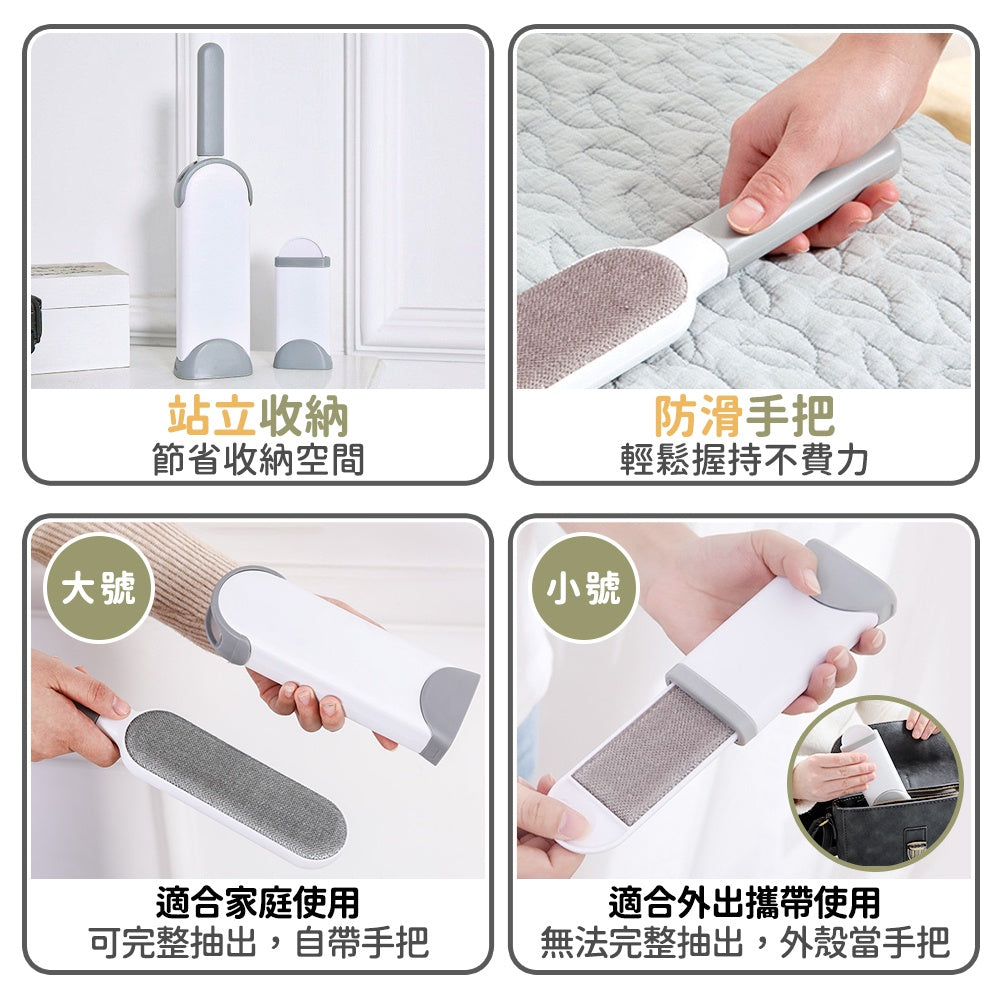 站立收納
節省收納空間

防滑手把
輕鬆握持不費力

大號

適合家庭使用
可完整抽出，自帶手把

小號

適合外出攜帶使用
無法完整抽出，外殼當手把